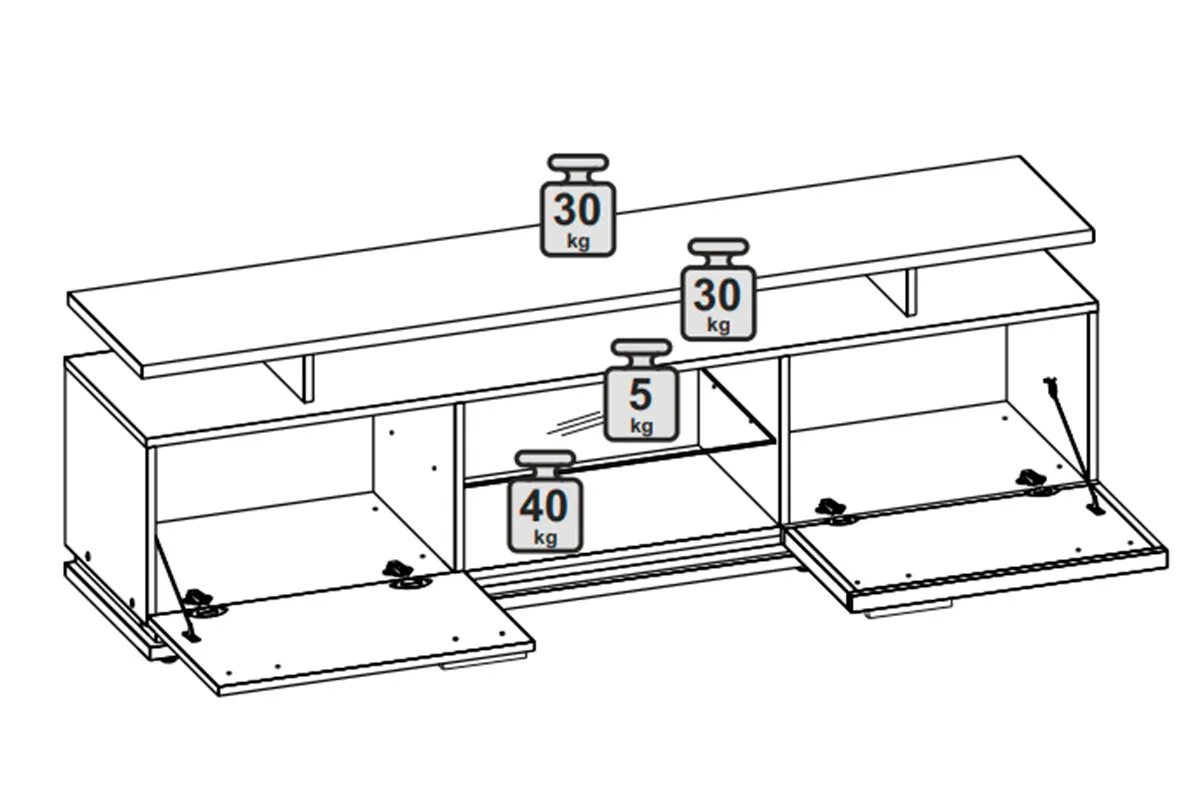 30
kg

30
kg

5
kg

40
kg