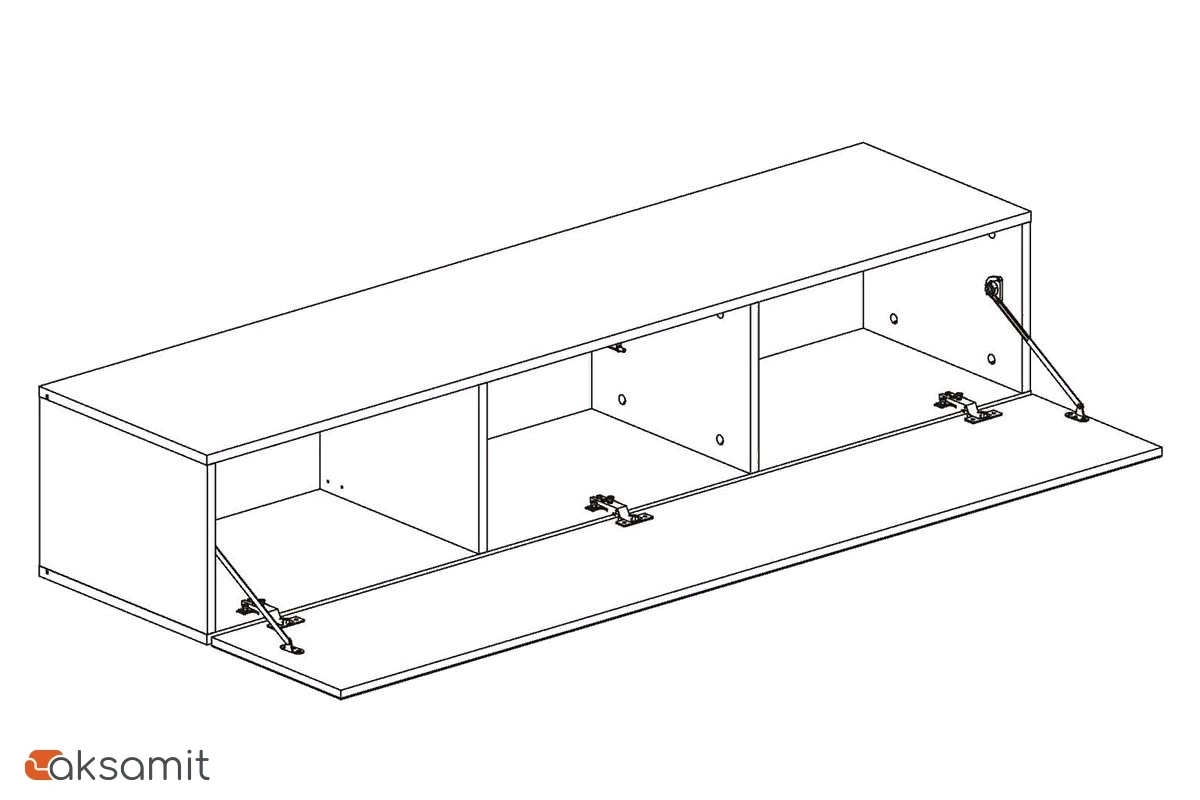 aksamit