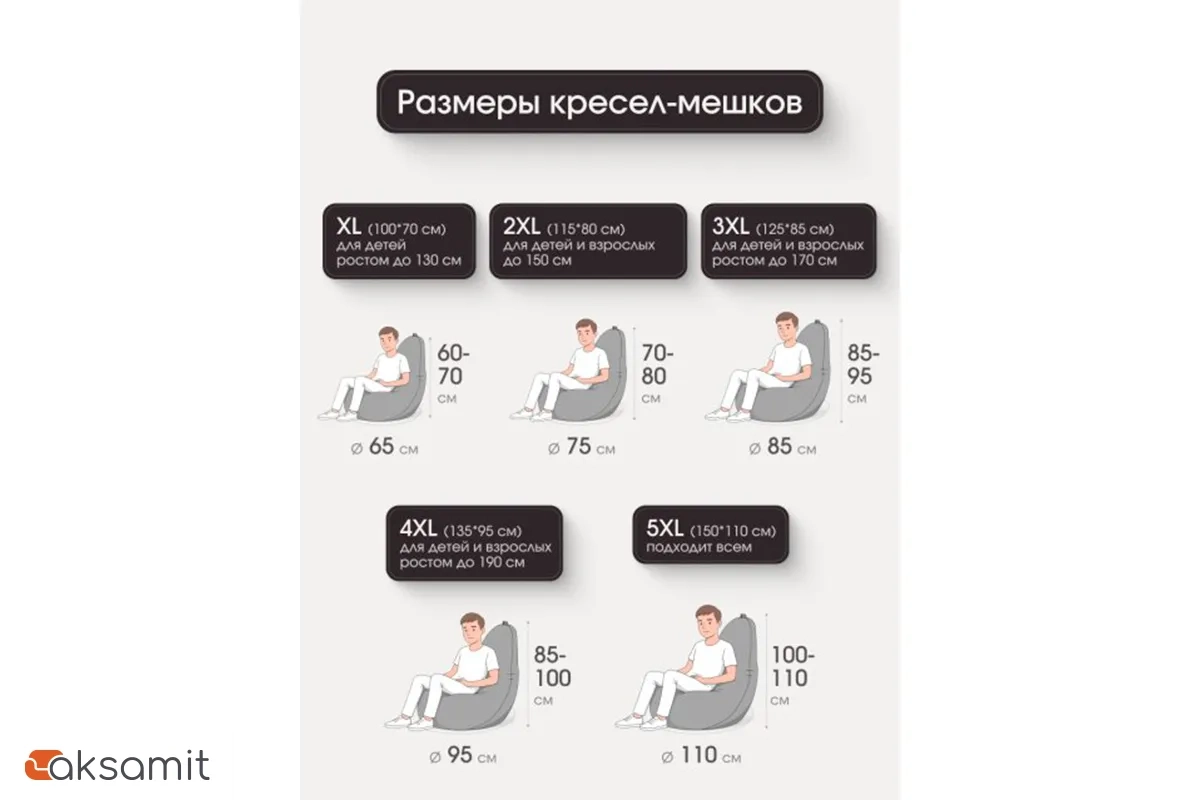 Размеры кресел-мешков

XL (100*70 см) для детей ростом до 130 см

2XL (115*80 см) для детей и взрослых до 150 см

3XL (125*85 см) для детей и взрослых ростом до 170 см

60-70 см

⌀ 65 см

70-80 см

⌀ 75 см

85-95 см

⌀ 85 см

4XL (135*95 см) для детей и взрослых ростом до 190 см

5XL (150*110 см) подходит всем

85-100 см

⌀ 95 см

100-110 см

⌀ 110 см

aksamit