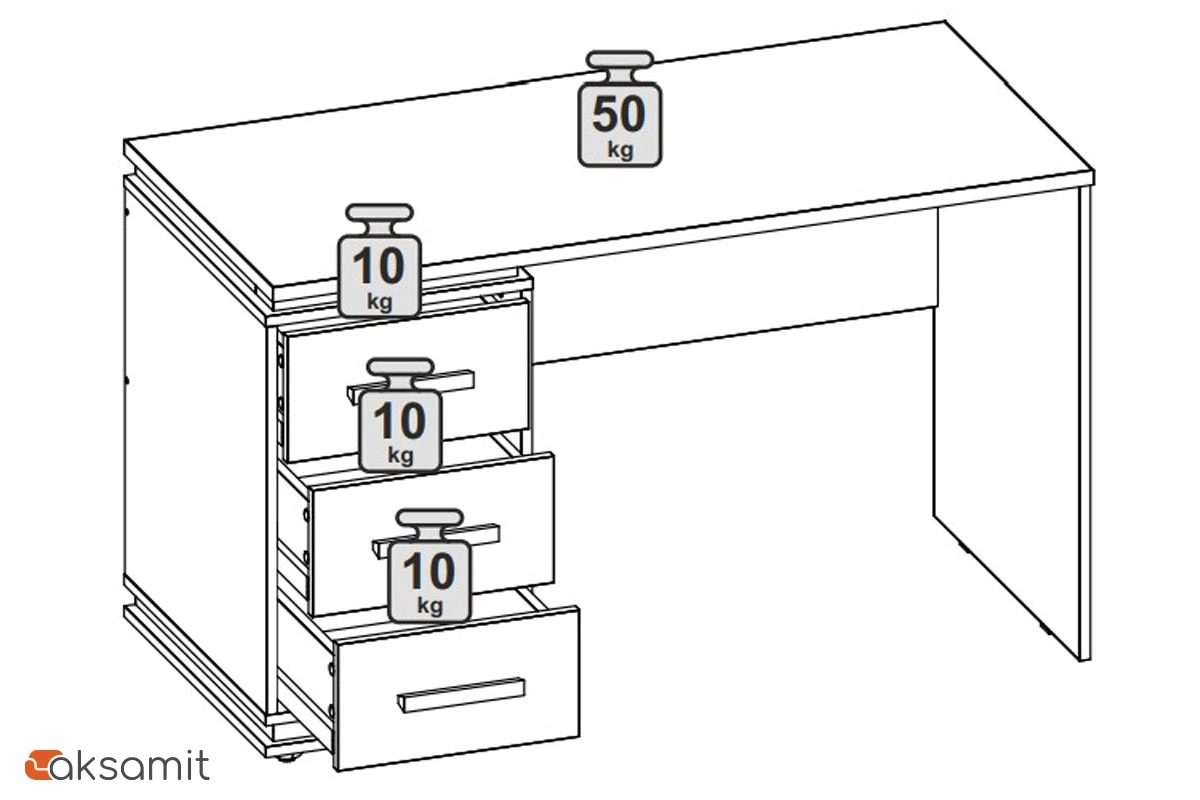 50
kg

10
kg

10
kg

10
kg

aksamit