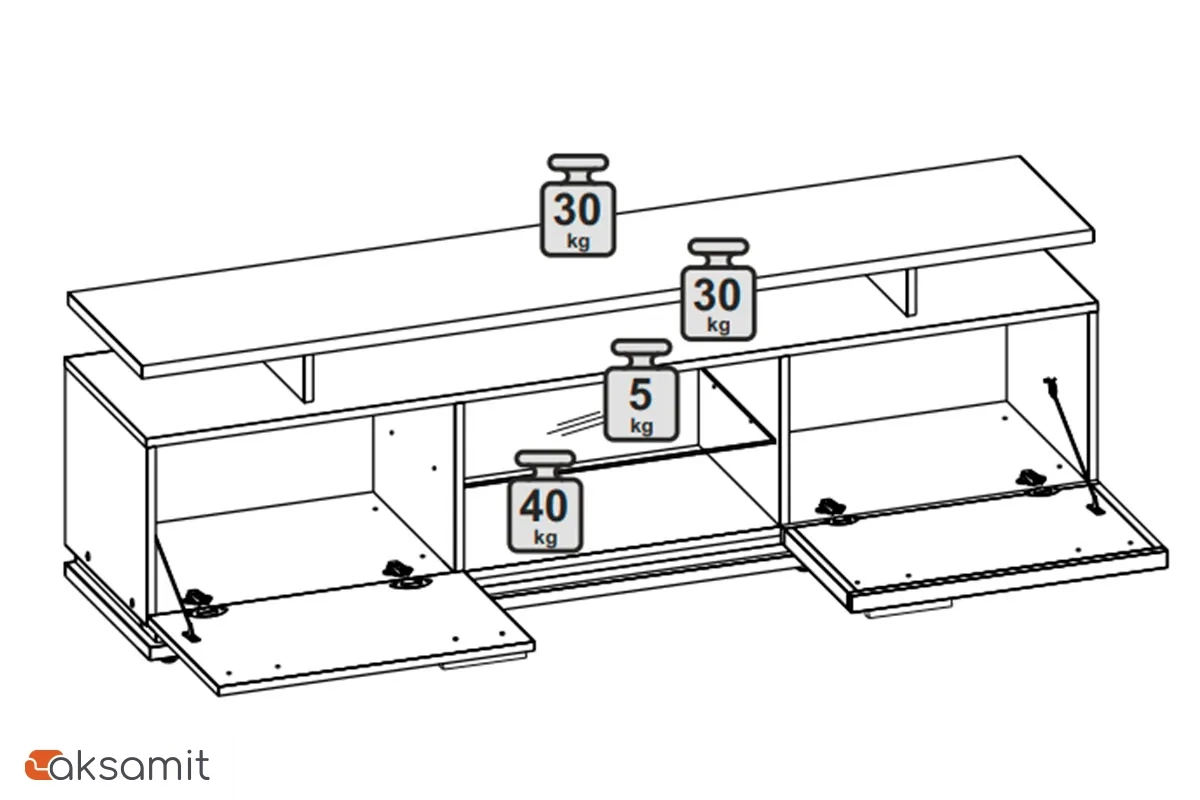 30
kg

30
kg

5
kg

40
kg

aksamit