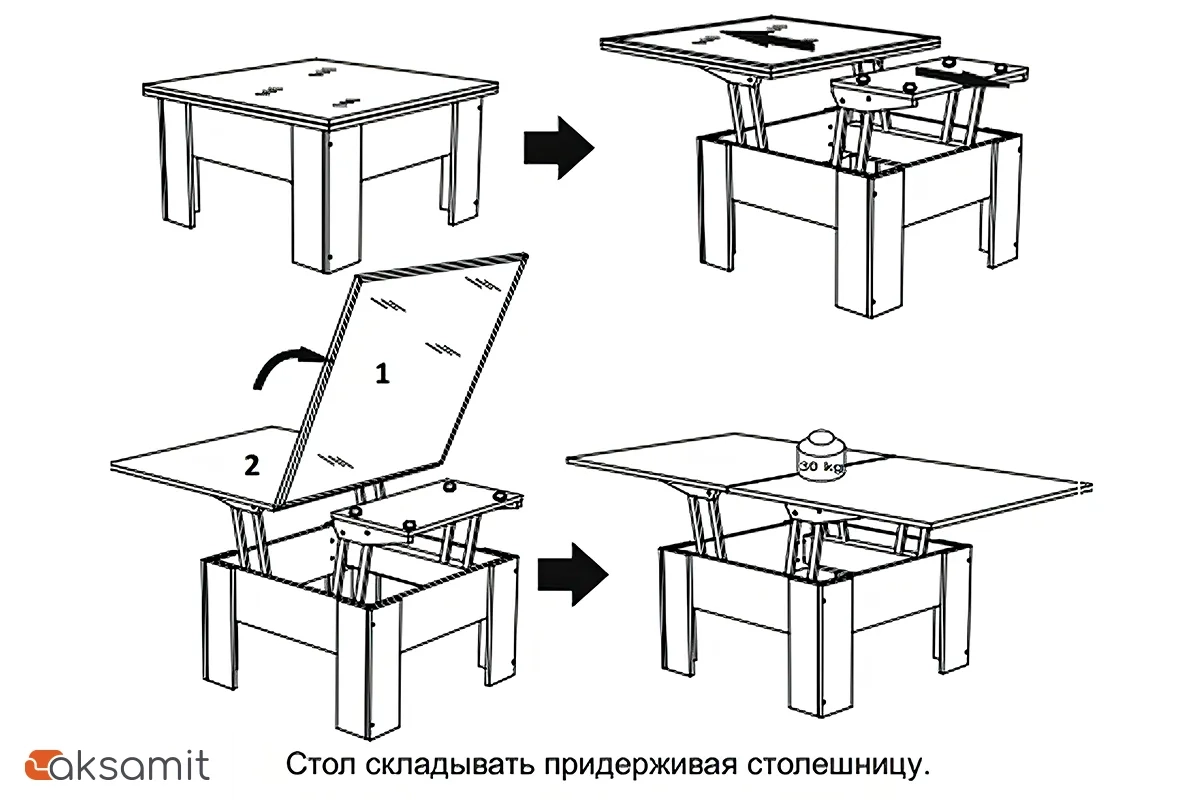 1

2

30 kg

aksamit

Стол складывать придерживая столешницу.